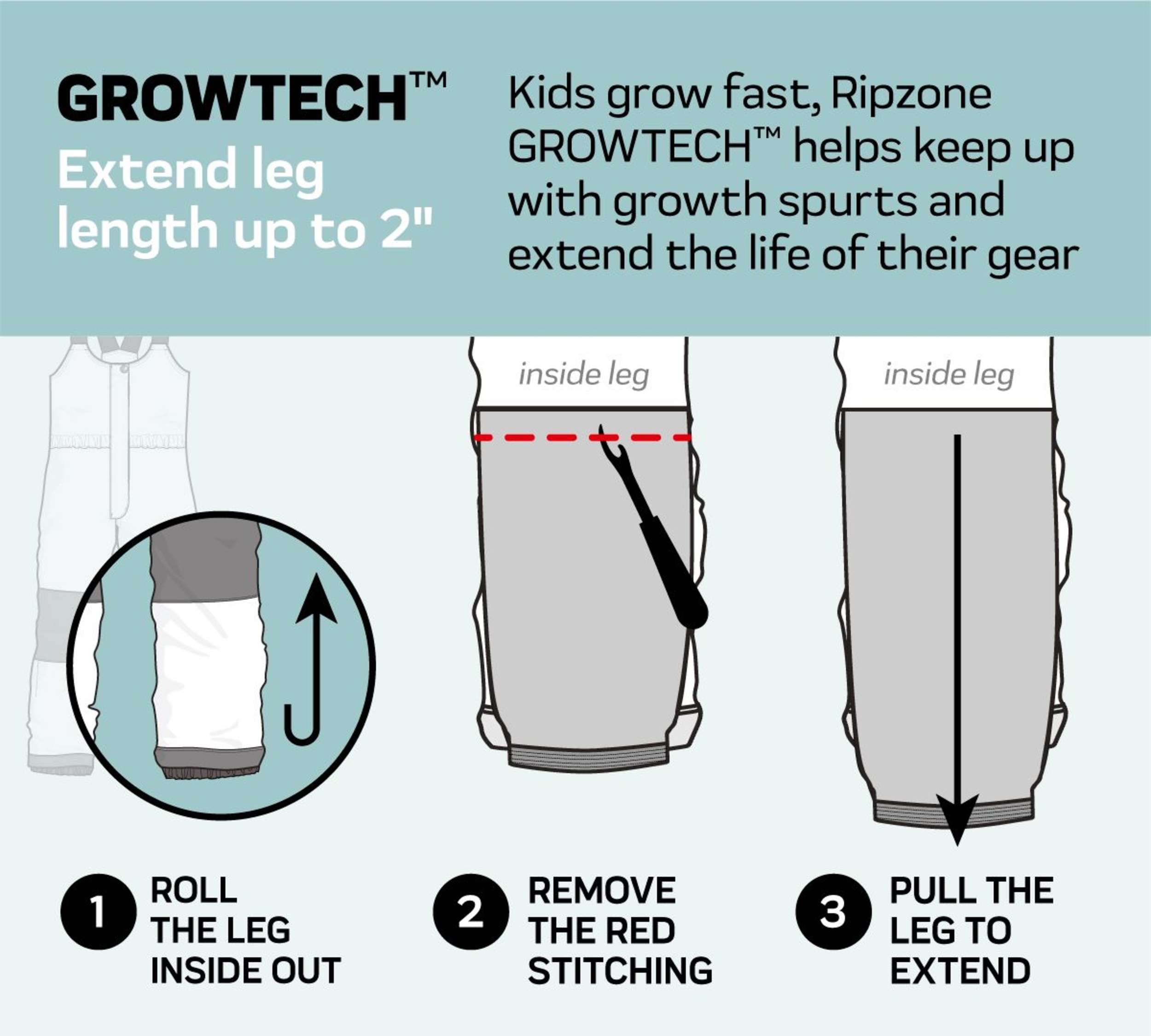 GROWTECH™

Extend leg length up to 2"

Kids grow fast, Ripzone GROWTECH™ helps keep up with growth spurts and extend the life of their gear

inside leg

inside leg

1 ROLL THE LEG INSIDE OUT

2 REMOVE THE RED STITCHING

3 PULL THE LEG TO EXTEND