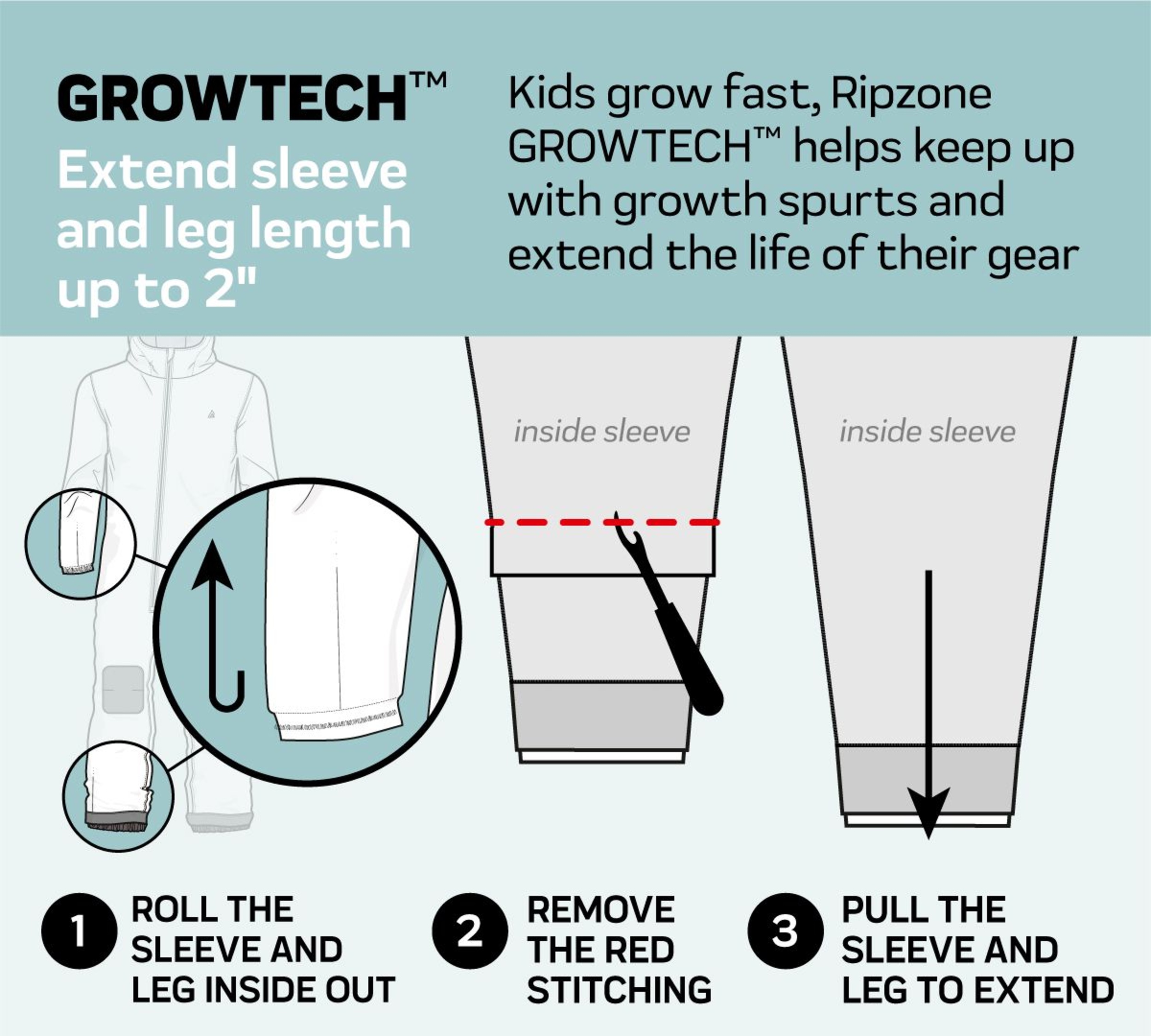 GROWTECH™
Extend sleeve and leg length up to 2"

Kids grow fast, Ripzone GROWTECH™ helps keep up with growth spurts and extend the life of their gear

inside sleeve

inside sleeve

1 ROLL THE SLEEVE AND LEG INSIDE OUT

2 REMOVE THE RED STITCHING

3 PULL THE SLEEVE AND LEG TO EXTEND