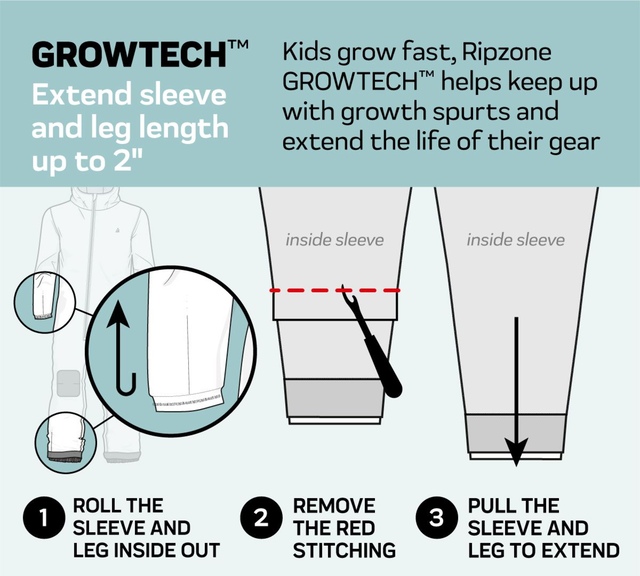 GROWTECH™

Extend sleeve and leg length up to 2"

Kids grow fast, Ripzone GROWTECH™ helps keep up with growth spurts and extend the life of their gear

inside sleeve

inside sleeve

1 ROLL THE SLEEVE AND LEG INSIDE OUT

2 REMOVE THE RED STITCHING

3 PULL THE SLEEVE AND LEG TO EXTEND