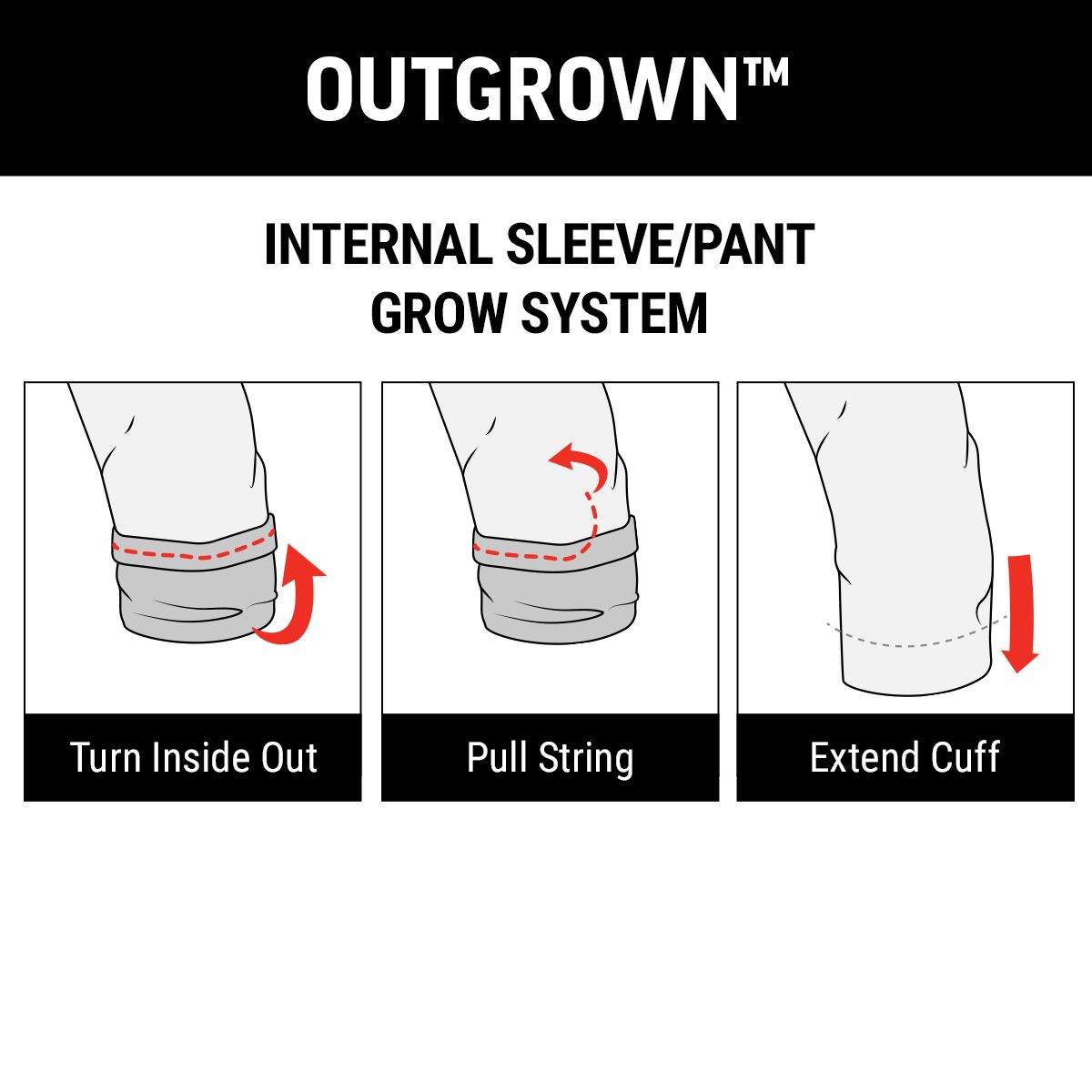 OUTGROWN™

INTERNAL SLEEVE/PANT GROW SYSTEM

Turn Inside Out

Pull String

Extend Cuff