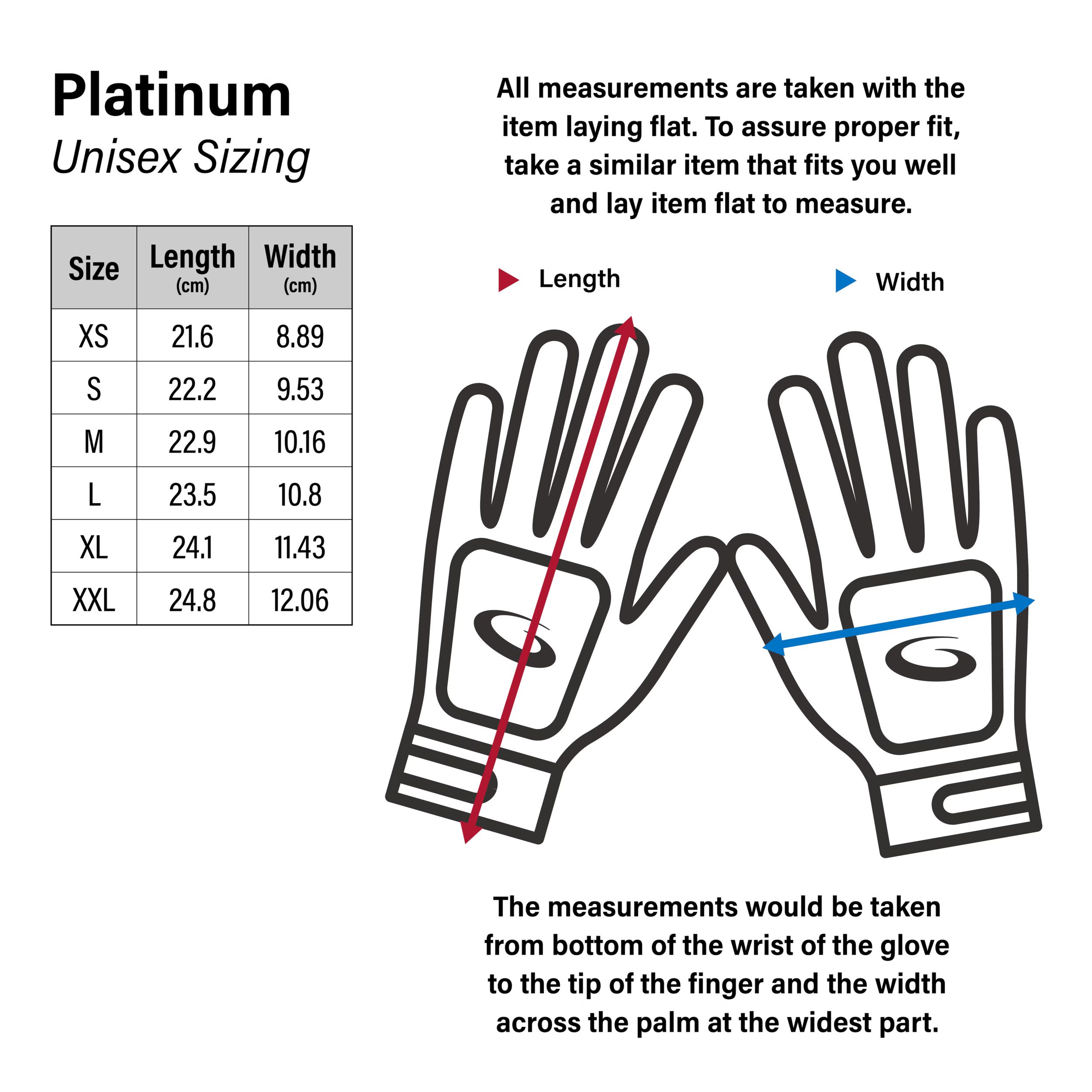 Platinum
Unisex Sizing

| Size | Length (cm) | Width (cm) |
|---|---|---|
| XS | 21.6 | 8.89 |
| S | 22.2 | 9.53 |
| M | 22.9 | 10.16 |
| L | 23.5 | 10.8 |
| XL | 24.1 | 11.43 |
| XXL | 24.8 | 12.06 |

All measurements are taken with the item laying flat. To assure proper fit, take a similar item that fits you well and lay item flat to measure.

Length

Width

The measurements would be taken from bottom of the wrist of the glove to the tip of the finger and the width across the palm at the widest part.