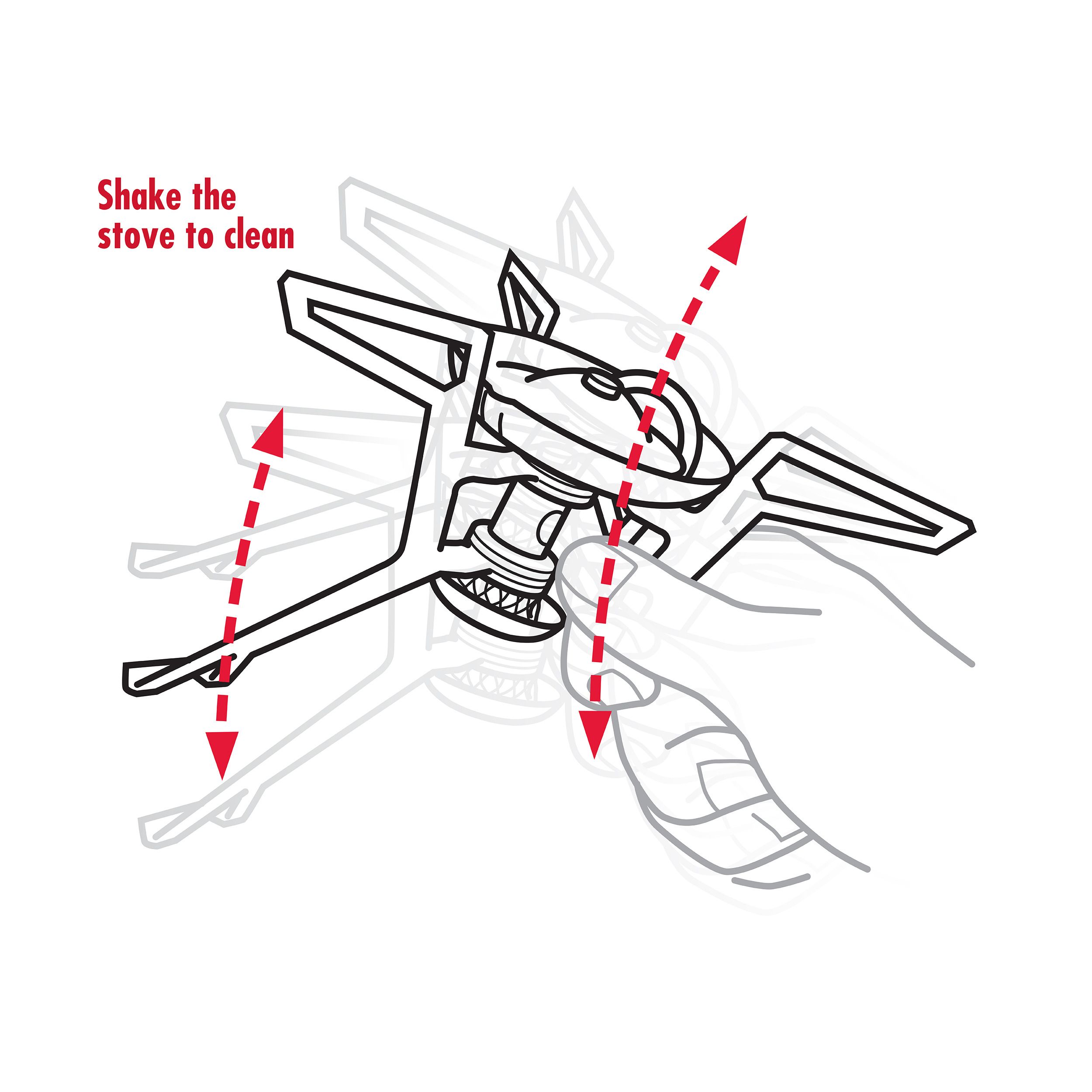 Shake the stove to clean