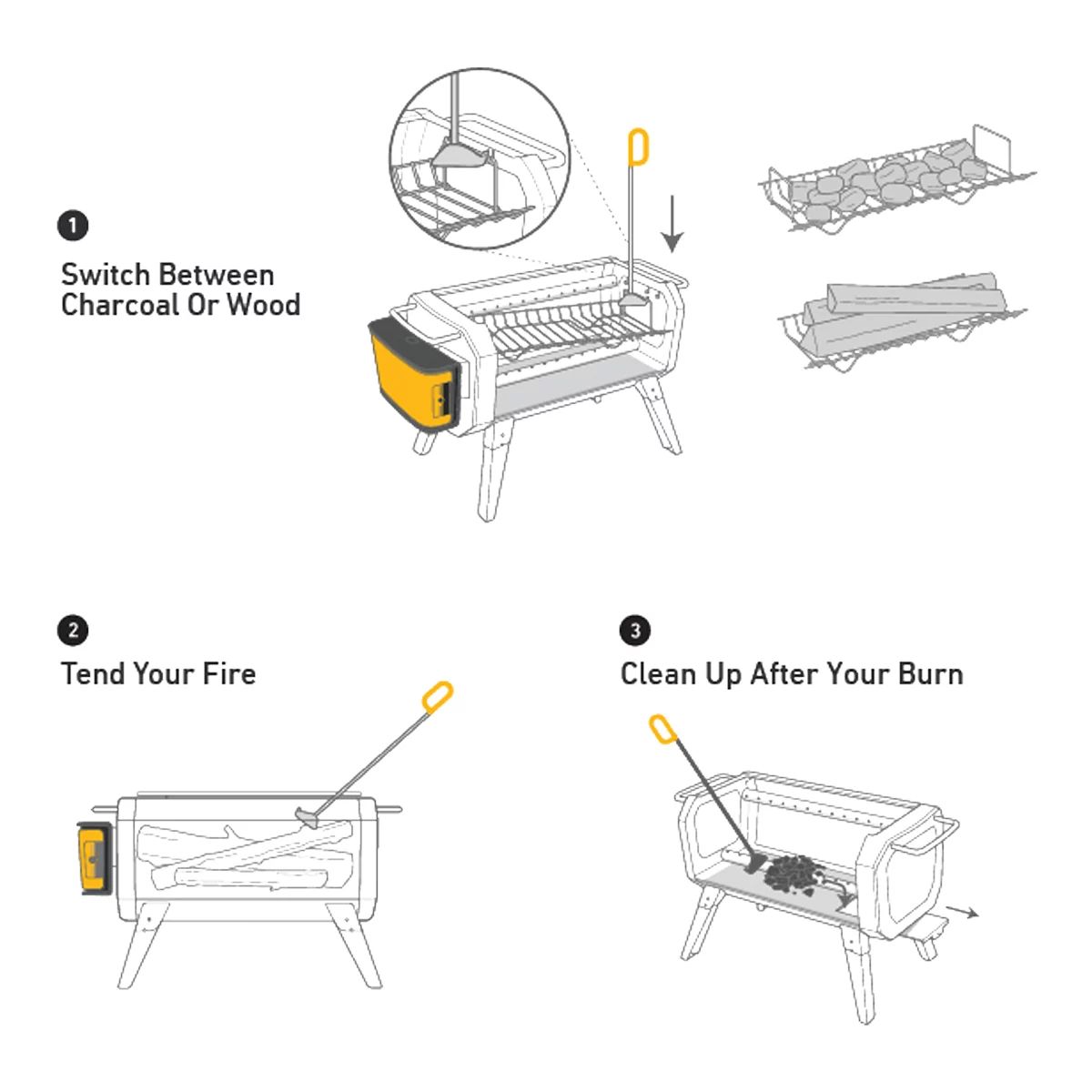 1
Switch Between Charcoal Or Wood

2
Tend Your Fire

3
Clean Up After Your Burn