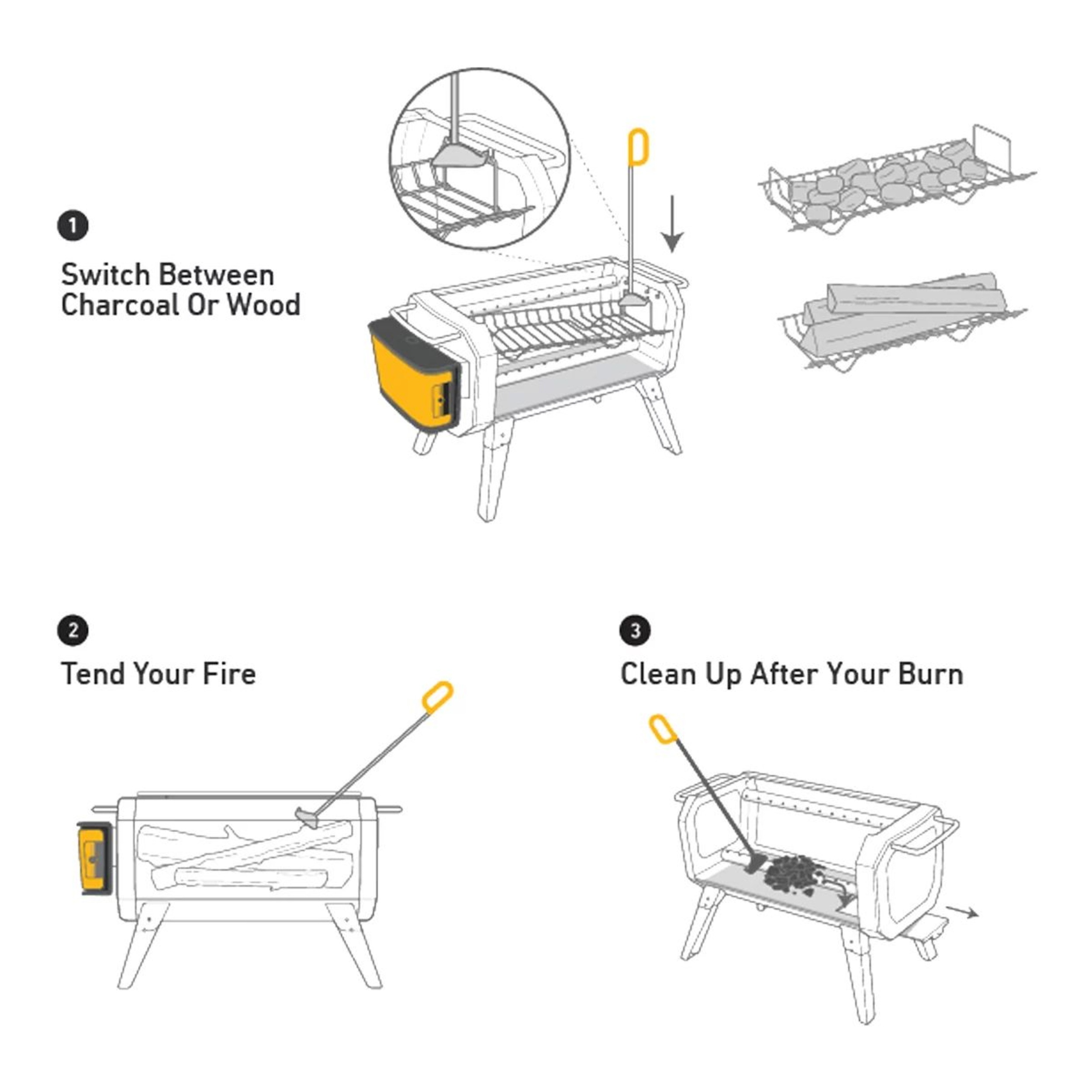 1

Switch Between Charcoal Or Wood

2

Tend Your Fire

3

Clean Up After Your Burn