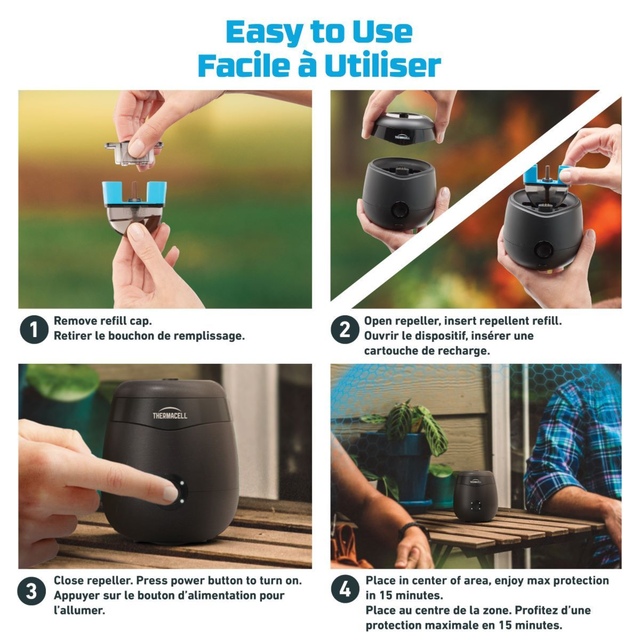 Easy to Use
Facile à Utiliser

THERMACELL

1 Remove refill cap.
Retirer le bouchon de remplissage.

2 Open repeller, insert repellent refill.
Ouvrir le dispositif, insérer une cartouche de recharge.

THERMACELL

3 Close repeller. Press power button to turn on.
Appuyer sur le bouton d'alimentation pour l'allumer.

4 Place in center of area, enjoy max protection in 15 minutes.
Place au centre de la zone. Profitez d'une protection maximale en 15 minutes.