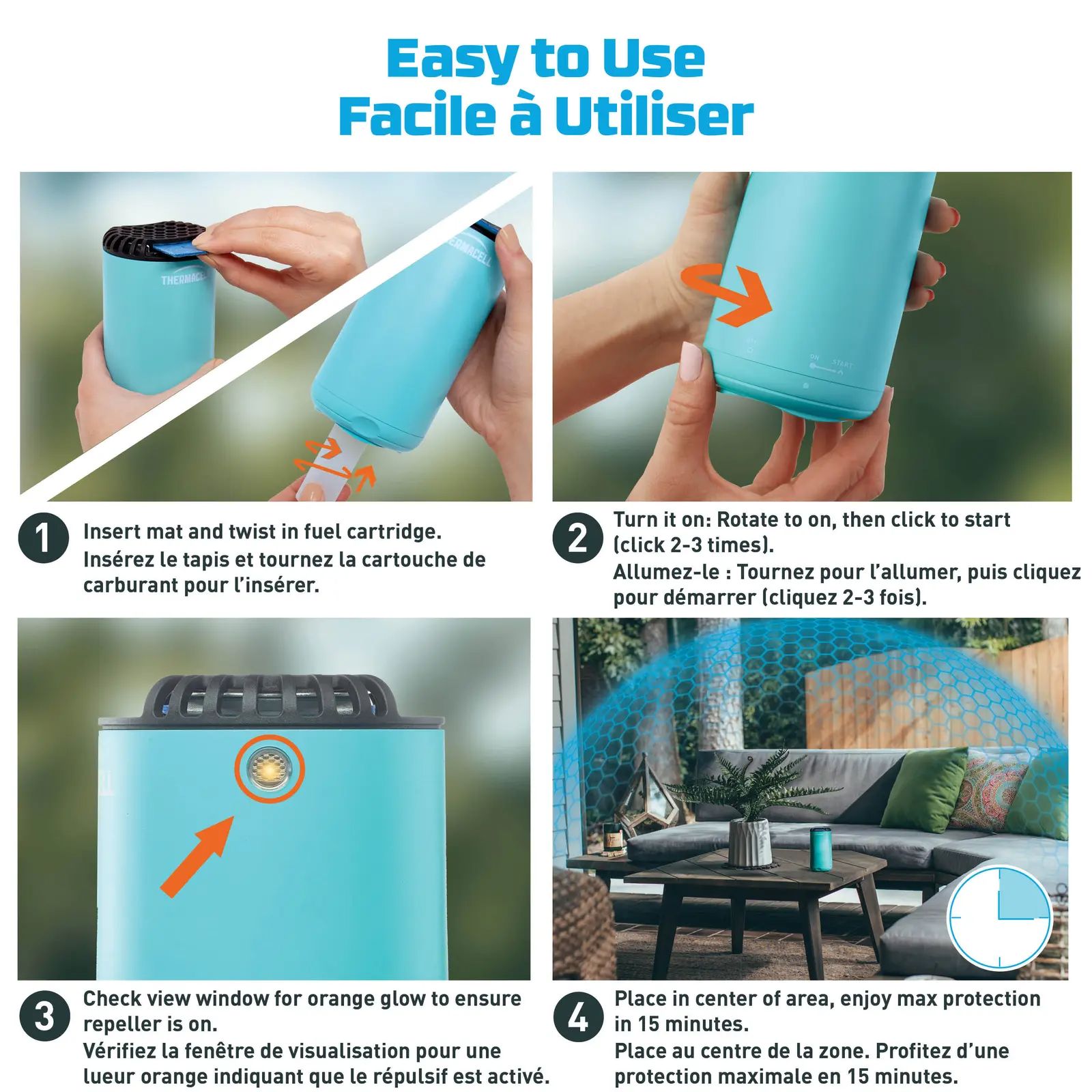 Easy to Use
Facile à Utiliser

THERMACELL

THERMACELL

OFF

ON START

1 Insert mat and twist in fuel cartridge.
Insérez le tapis et tournez la cartouche de carburant pour l'insérer.

2 Turn it on: Rotate to on, then click to start (click 2-3 times).
Allumez-le : Tournez pour l'allumer, puis cliquez pour démarrer (cliquez 2-3 fois).

3 Check view window for orange glow to ensure repeller is on.
Vérifiez la fenêtre de visualisation pour une lueur orange indiquant que le répulsif est activé.

4 Place in center of area, enjoy max protection in 15 minutes.
Place au centre de la zone. Profitez d'une protection maximale en 15 minutes.