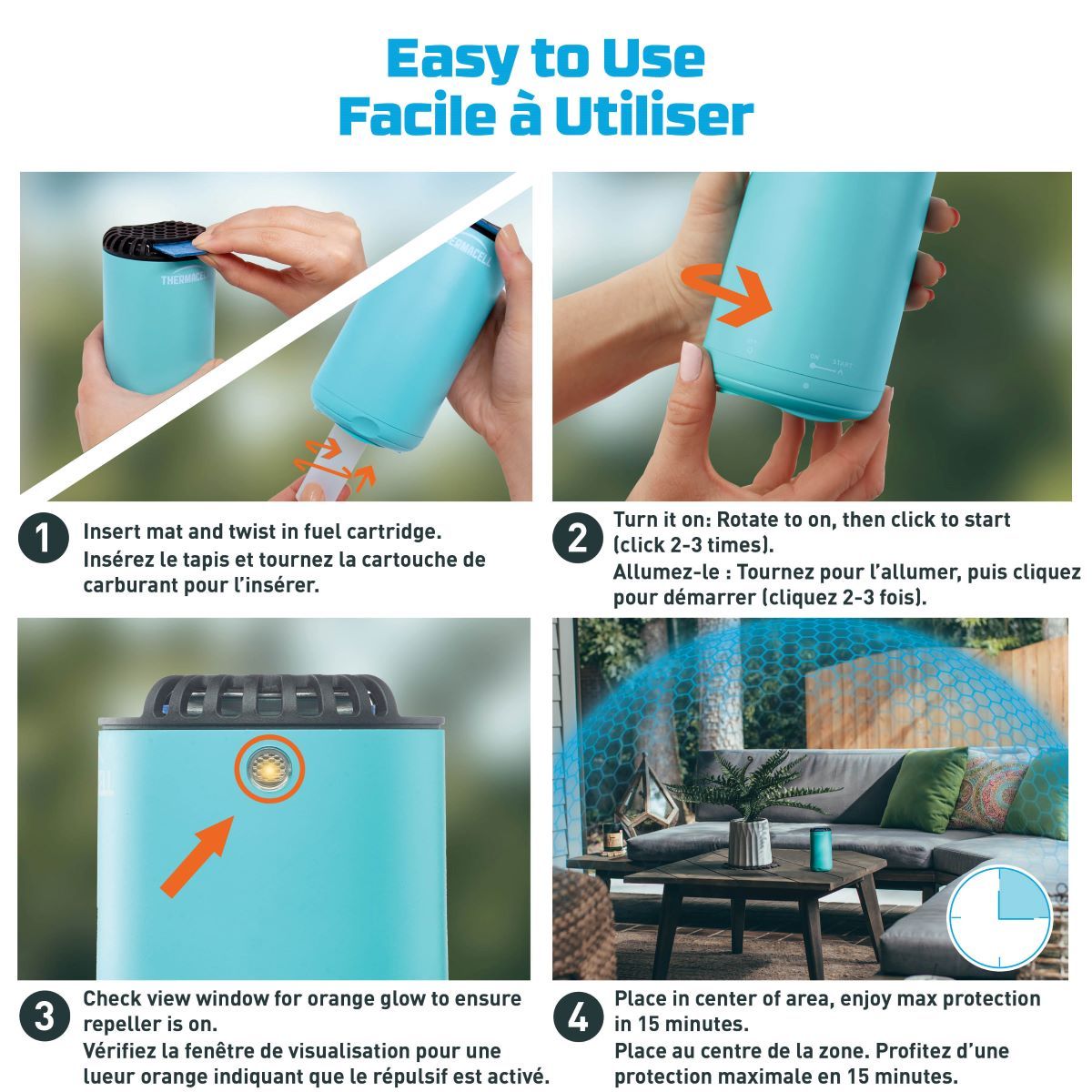 Easy to Use
Facile à Utiliser

THERMACELL

THERMACELL

OFF

ON START

1 Insert mat and twist in fuel cartridge.
Insérez le tapis et tournez la cartouche de carburant pour l'insérer.

2 Turn it on: Rotate to on, then click to start (click 2-3 times).
Allumez-le : Tournez pour l'allumer, puis cliquez pour démarrer (cliquez 2-3 fois).

3 Check view window for orange glow to ensure repeller is on.
Vérifiez la fenêtre de visualisation pour une lueur orange indiquant que le répulsif est activé.

4 Place in center of area, enjoy max protection in 15 minutes.
Place au centre de la zone. Profitez d'une protection maximale en 15 minutes.