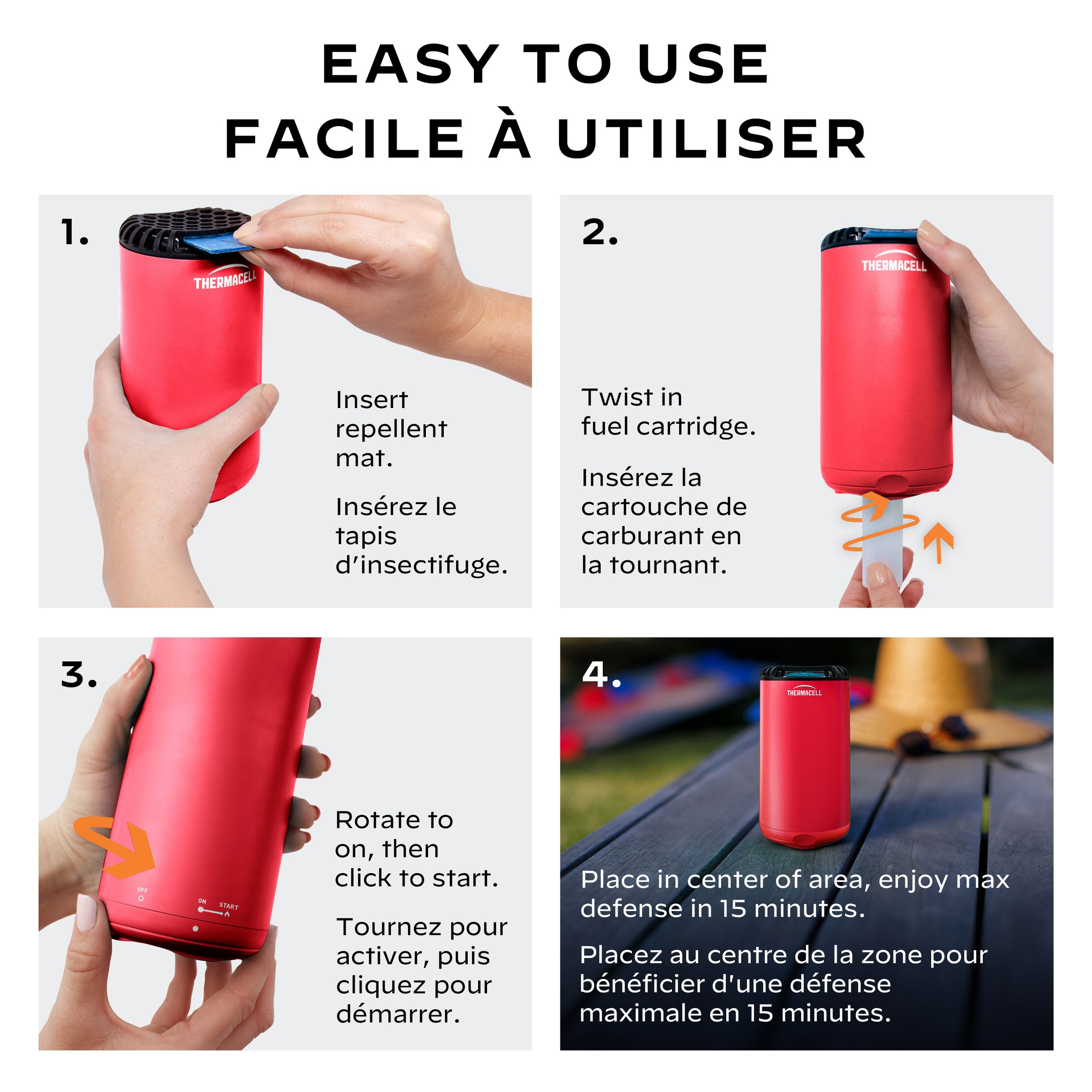 EASY TO USE
FACILE À UTILISER

1.

THERMACELL

Insert repellent mat.

Insérez le tapis d'insectifuge.

2.

THERMACELL

Twist in fuel cartridge.

Insérez la cartouche de carburant en la tournant.

3.

OFF

ON START

Rotate to on, then click to start.

Tournez pour activer, puis cliquez pour démarrer.

4.

THERMACELL

Place in center of area, enjoy max defense in 15 minutes.

Placez au centre de la zone pour bénéficier d'une défense maximale en 15 minutes.