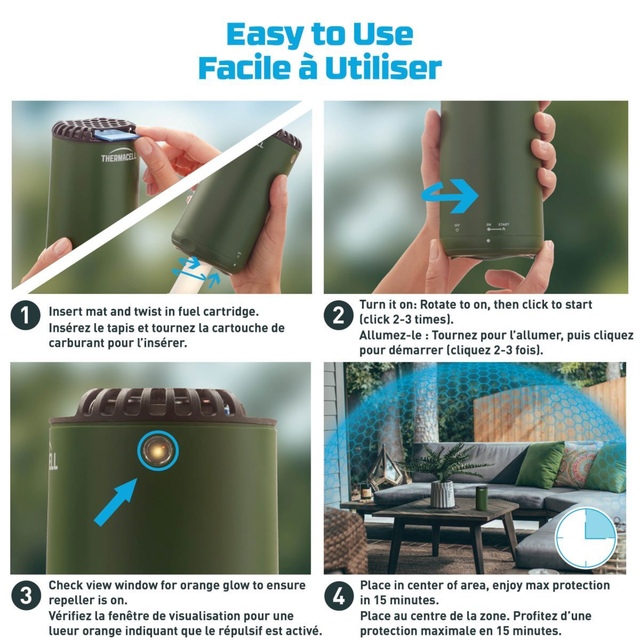 Easy to Use
Facile à Utiliser

THERMACELL

OFF ON START

1 Insert mat and twist in fuel cartridge.
Insérez le tapis et tournez la cartouche de carburant pour l'insérer.

2 Turn it on: Rotate to on, then click to start (click 2-3 times).
Allumez-le : Tournez pour l'allumer, puis cliquez pour démarrer (cliquez 2-3 fois).

3 Check view window for orange glow to ensure repeller is on.
Vérifiez la fenêtre de visualisation pour une lueur orange indiquant que le répulsif est activé.

4 Place in center of area, enjoy max protection in 15 minutes.
Place au centre de la zone. Profitez d'une protection maximale en 15 minutes.