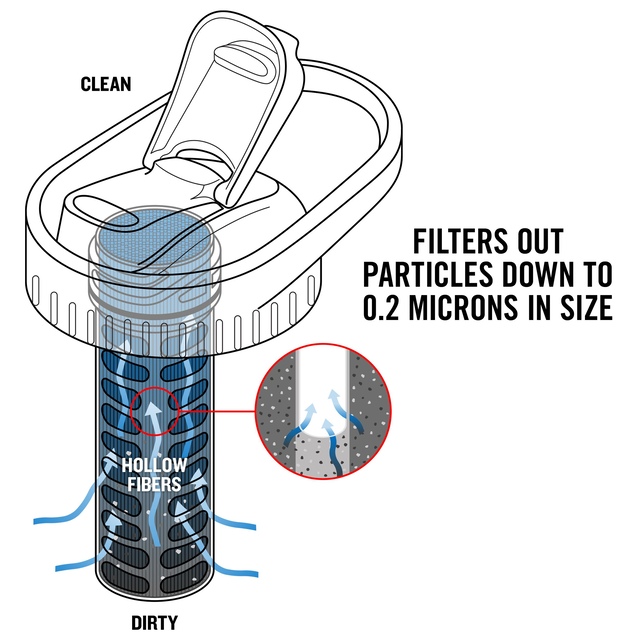 CLEAN

FILTERS OUT PARTICLES DOWN TO 0.2 MICRONS IN SIZE

HOLLOW FIBERS

DIRTY