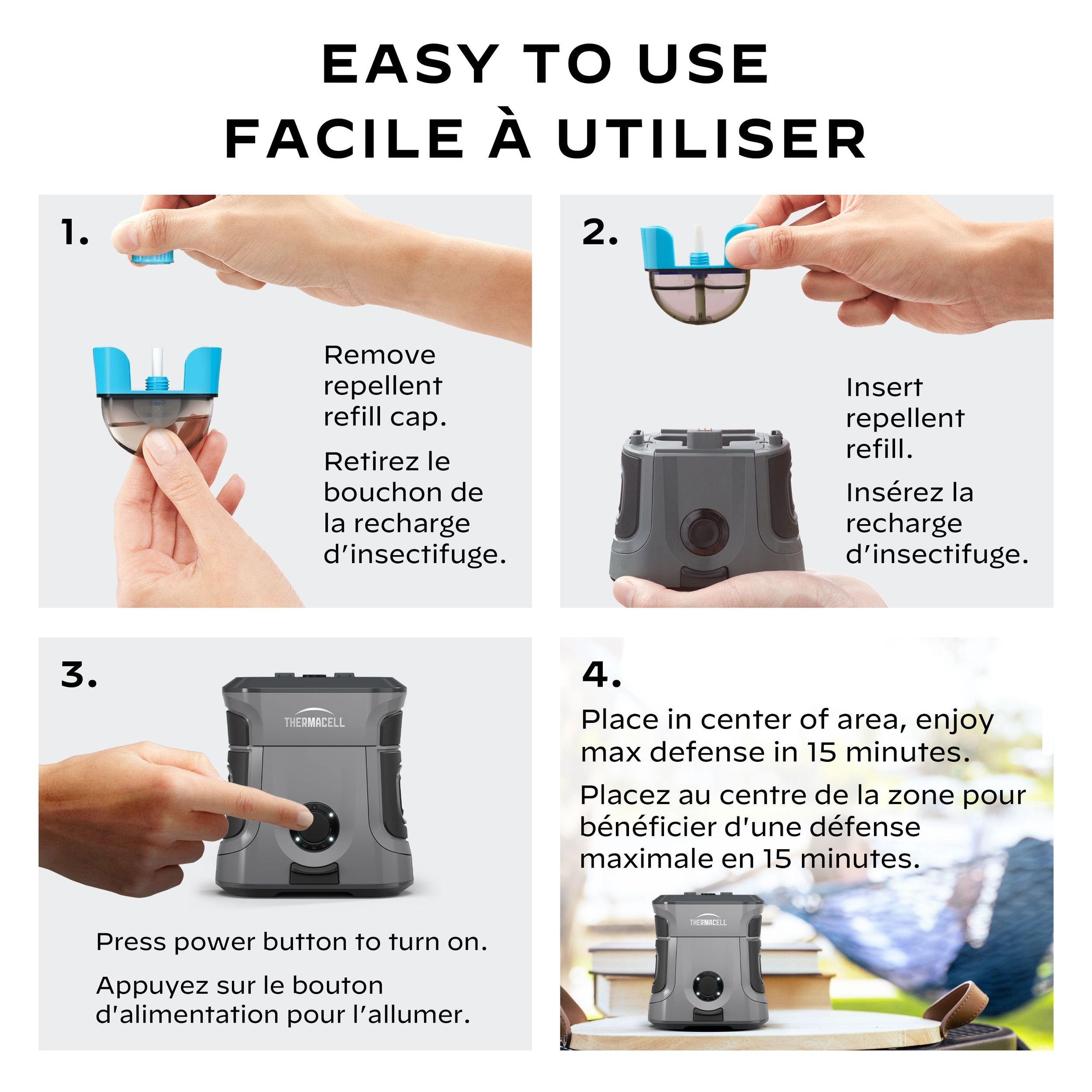 EASY TO USE
FACILE À UTILISER

1.

Remove repellent refill cap.

Retirez le bouchon de la recharge d'insectifuge.

2.

Insert repellent refill.

Insérez la recharge d'insectifuge.

3.

THERMACELL

Press power button to turn on.

Appuyez sur le bouton d'alimentation pour l'allumer.

4.

Place in center of area, enjoy max defense in 15 minutes.

Placez au centre de la zone pour bénéficier d'une défense maximale en 15 minutes.

THERMACELL