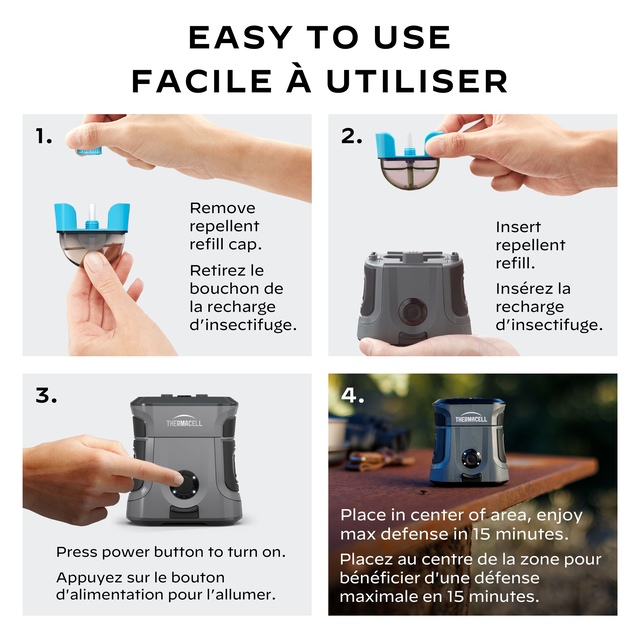 EASY TO USE
FACILE À UTILISER

1.

Remove repellent refill cap.

Retirez le bouchon de la recharge d'insectifuge.

2.

Insert repellent refill.

Insérez la recharge d'insectifuge.

3.

THERMACELL

Press power button to turn on.

Appuyez sur le bouton d'alimentation pour l'allumer.

4.

THERMACELL

Place in center of area, enjoy max defense in 15 minutes.

Placez au centre de la zone pour bénéficier d'une défense maximale en 15 minutes.