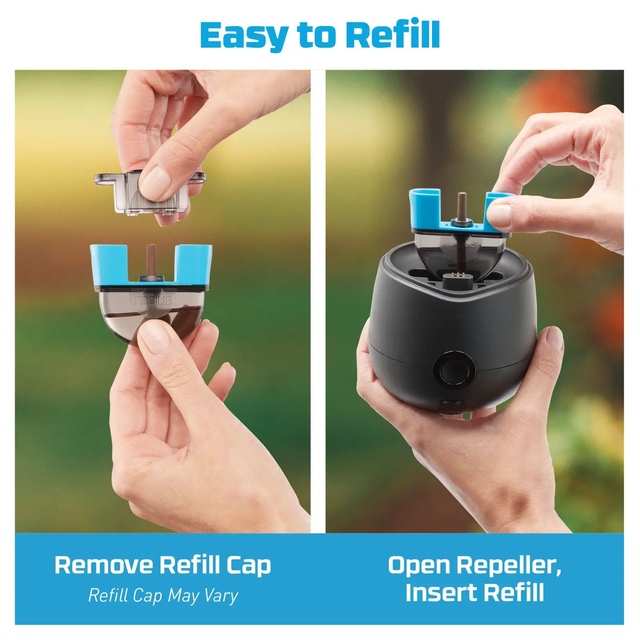 Easy to Refill

radius

Remove Refill Cap
Refill Cap May Vary

Open Repeller,
Insert Refill