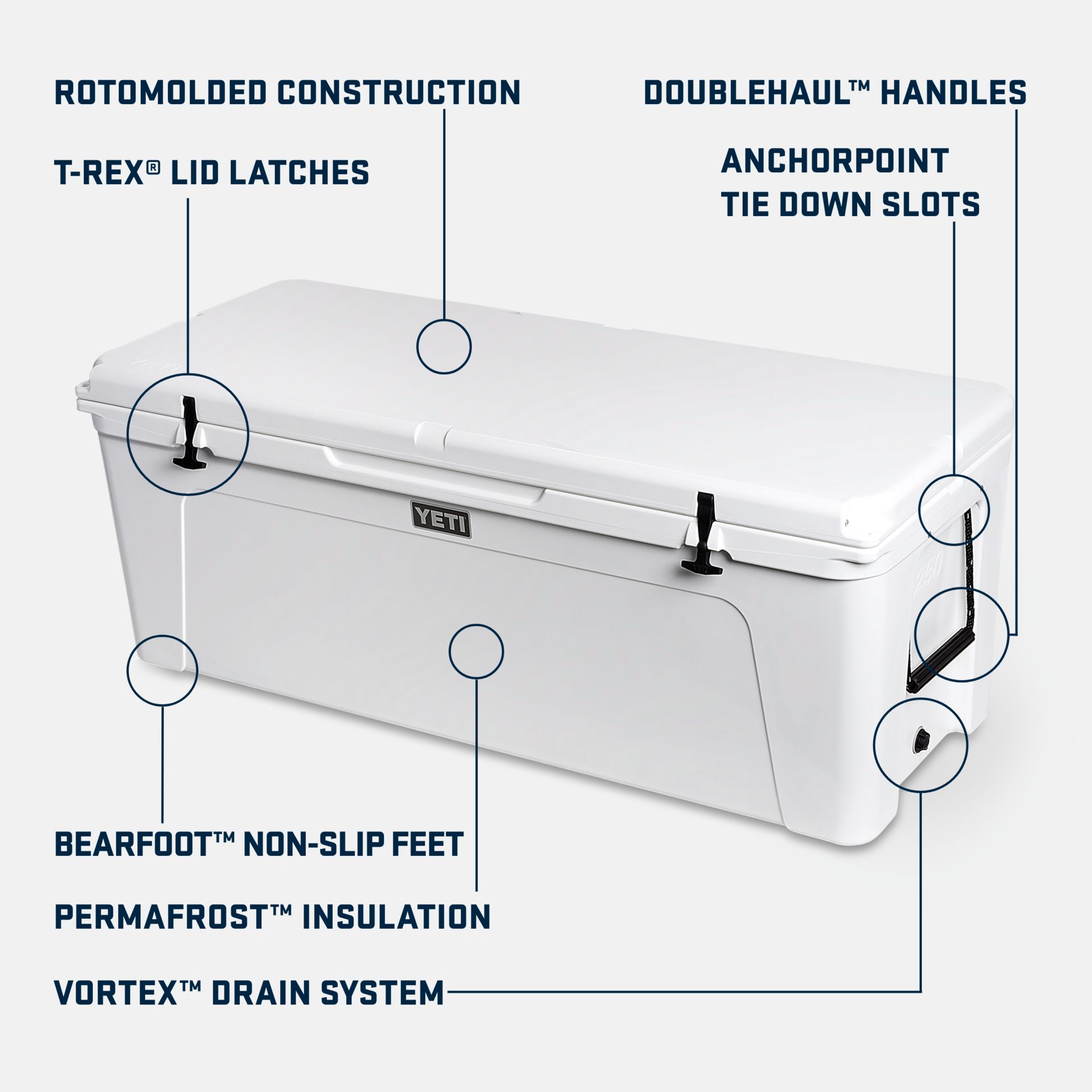 ROTOMOLDED CONSTRUCTION

DOUBLEHAUL™ HANDLES

T-REX® LID LATCHES

ANCHORPOINT
TIE DOWN SLOTS

YETI

250

BEARFOOT™ NON-SLIP FEET

PERMAFROST™ INSULATION

VORTEX™ DRAIN SYSTEM