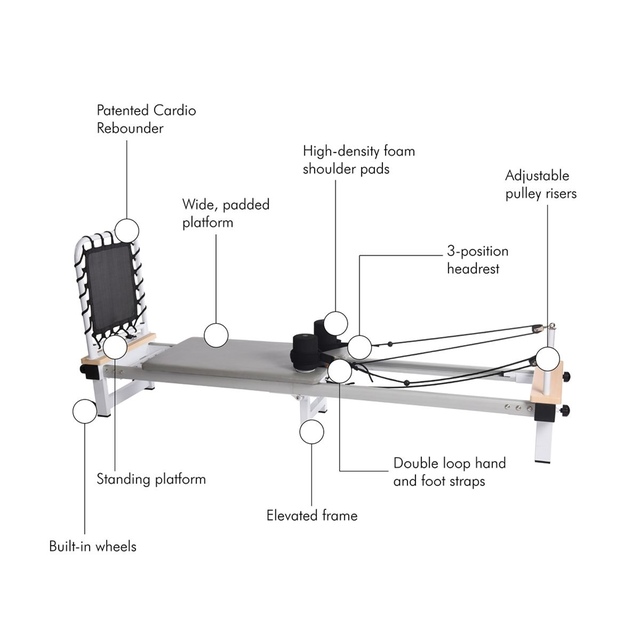 Patented Cardio Rebounder

High-density foam shoulder pads

Adjustable pulley risers

Wide, padded platform

3-position headrest

Standing platform

Double loop hand and foot straps

Elevated frame

Built-in wheels